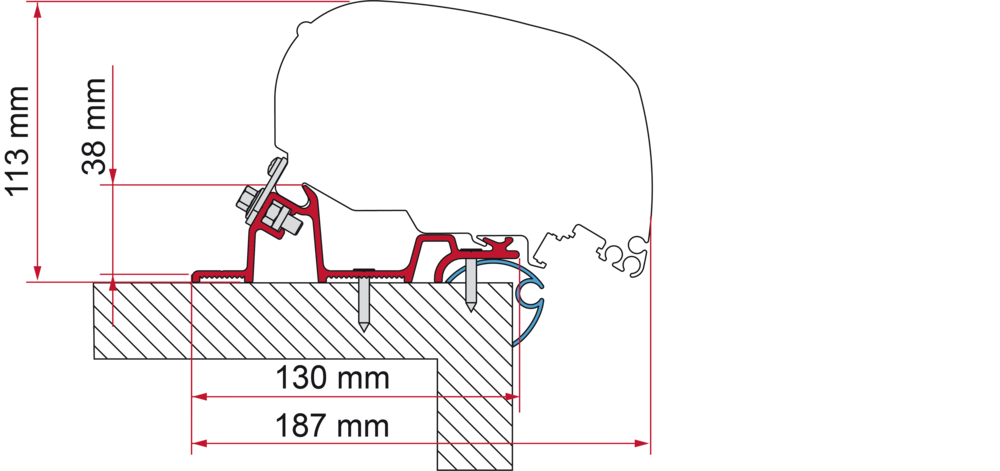 113 mm
38 mm
130 mm
187 mm