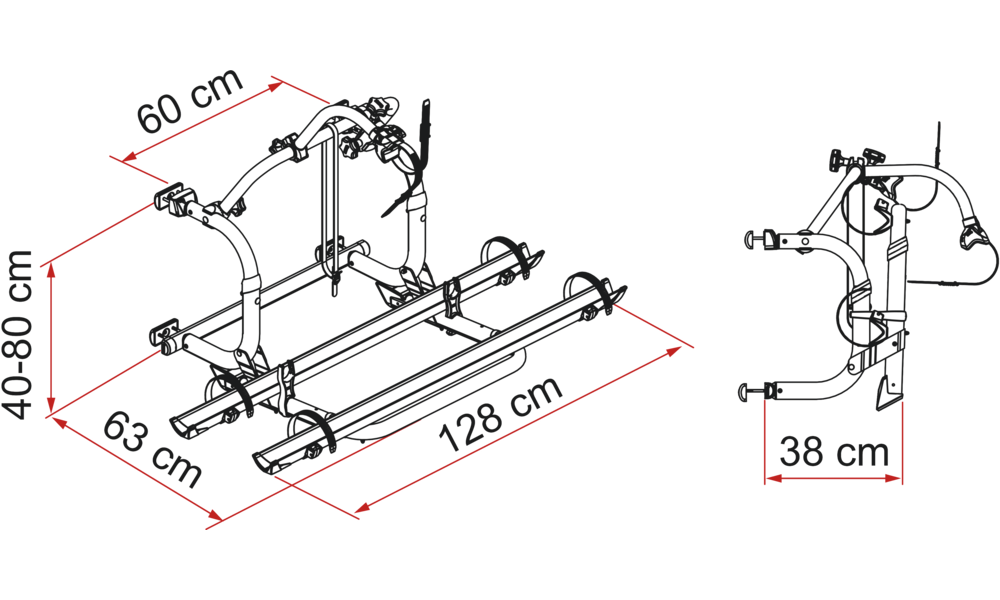 60 cm

40-80 cm

63 cm

128 cm

38 cm