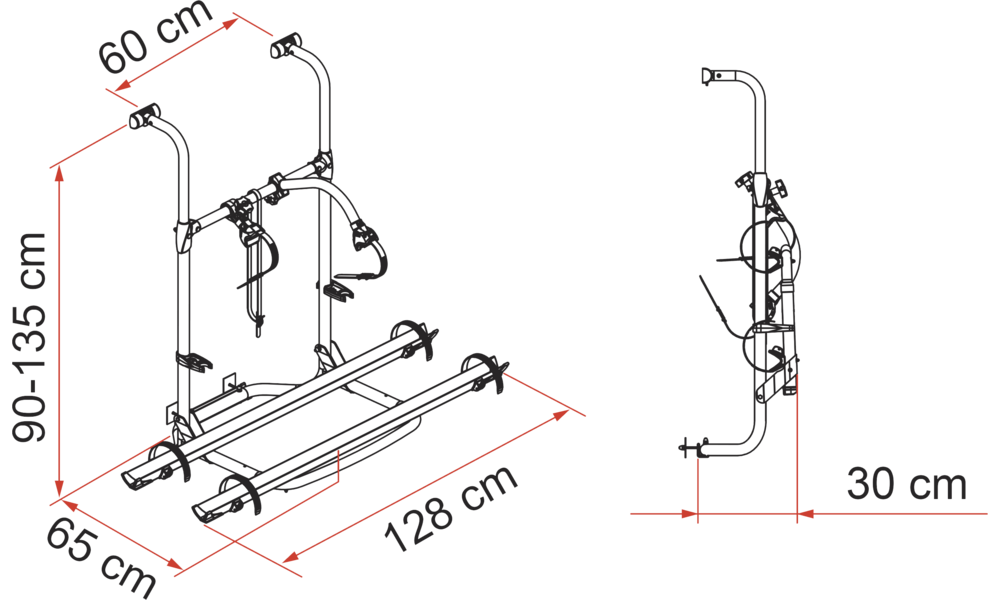 60 cm

90-135 cm

65 cm

128 cm

30 cm