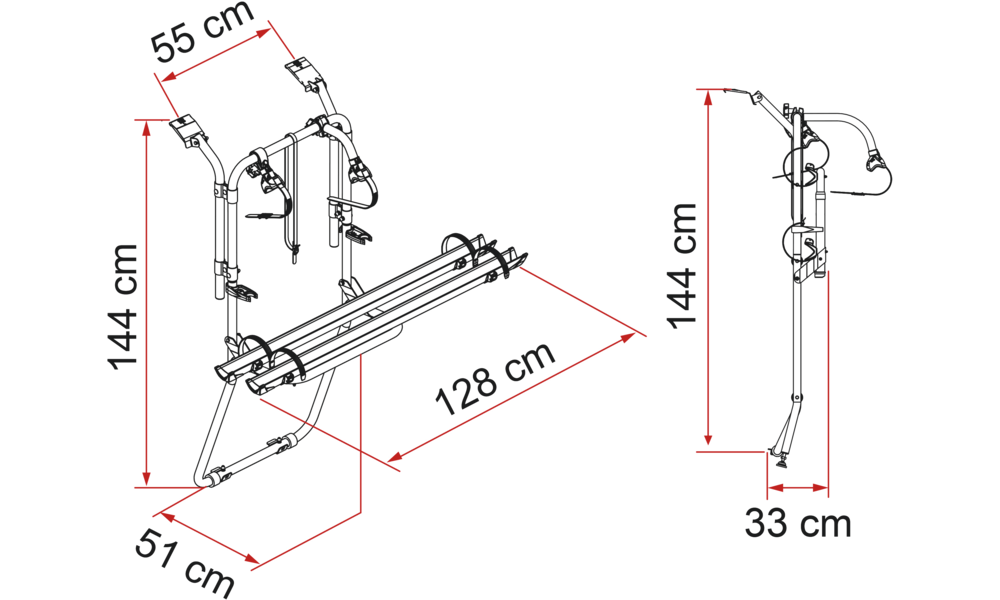 55 cm
144 cm
128 cm
51 cm
144 cm
33 cm