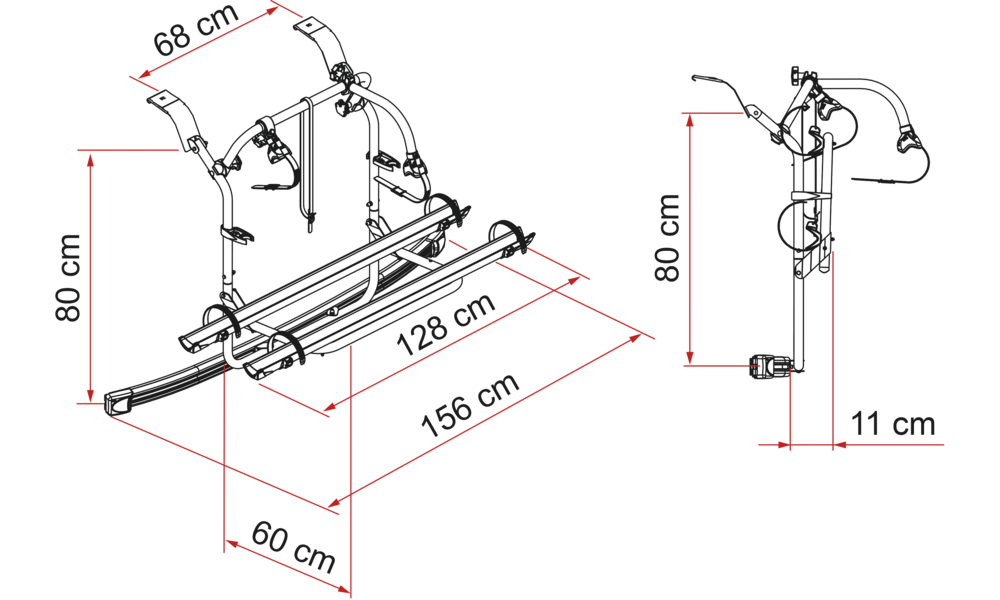 68 cm

80 cm

128 cm

156 cm

60 cm

80 cm

11 cm