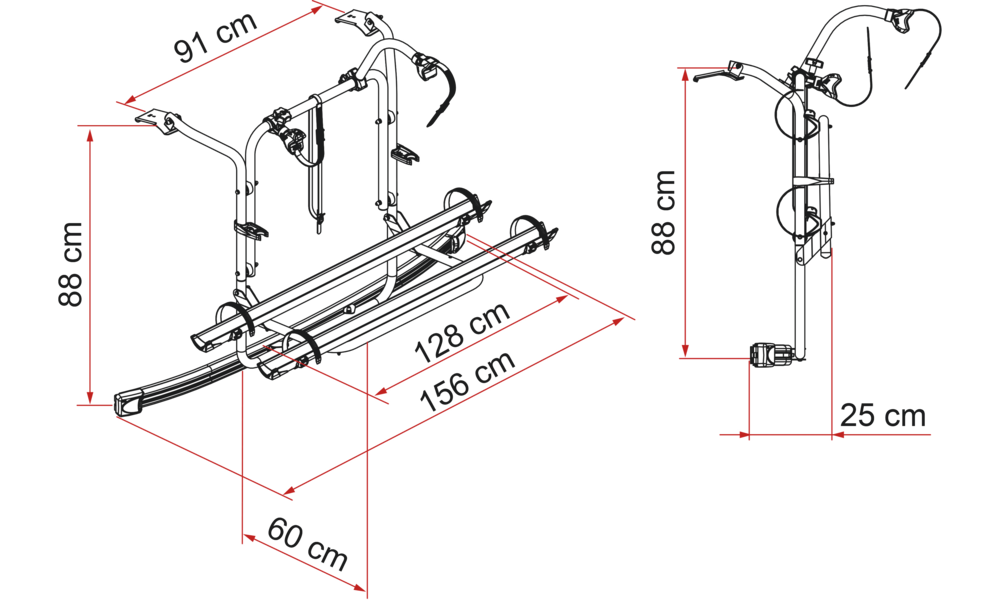 91 cm
88 cm
128 cm
156 cm
60 cm
88 cm
25 cm