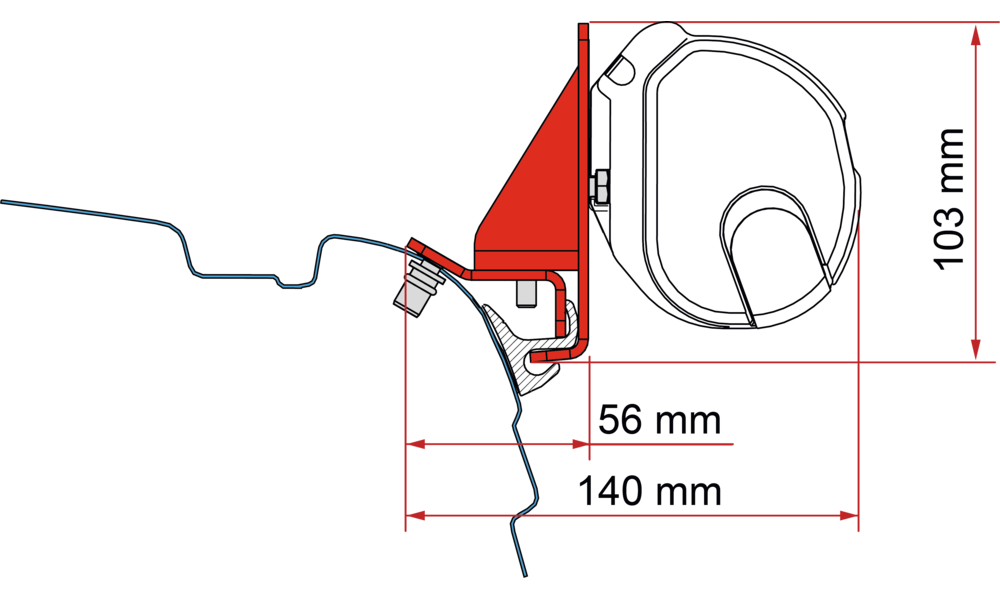 103 mm
56 mm
140 mm