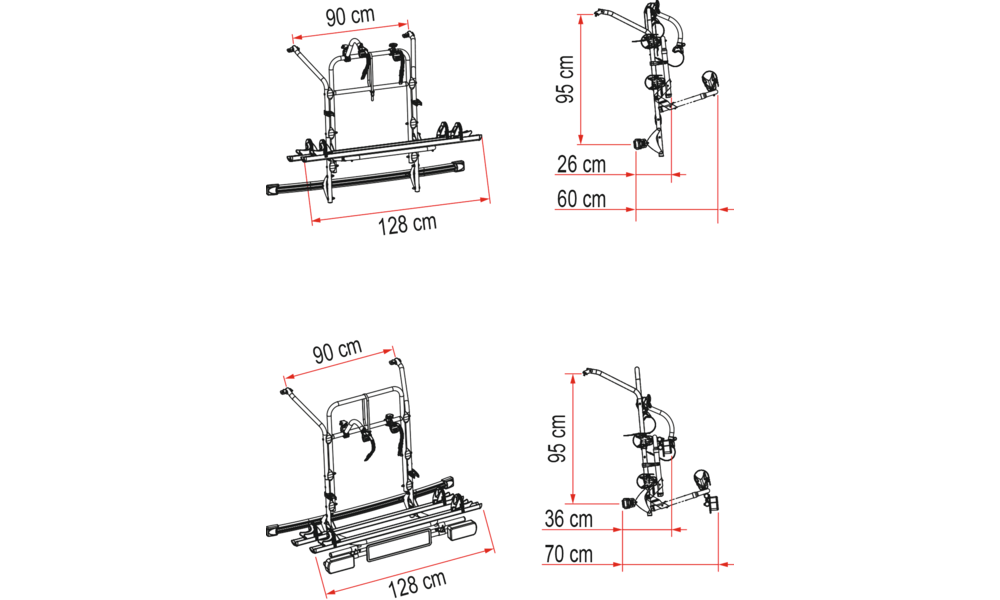 90 cm

128 cm

95 cm

26 cm

60 cm

90 cm

128 cm

95 cm

36 cm

70 cm