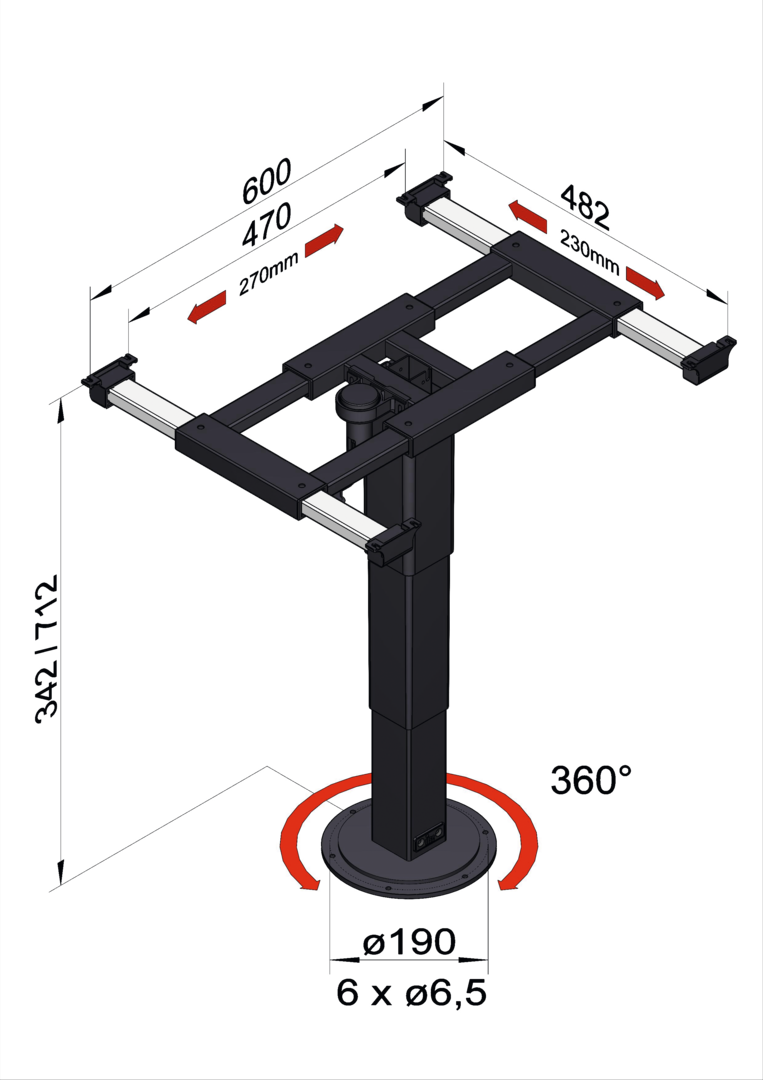 600
470
270mm
482
230mm
342 / 712
360°
ø190
6 x ø6,5