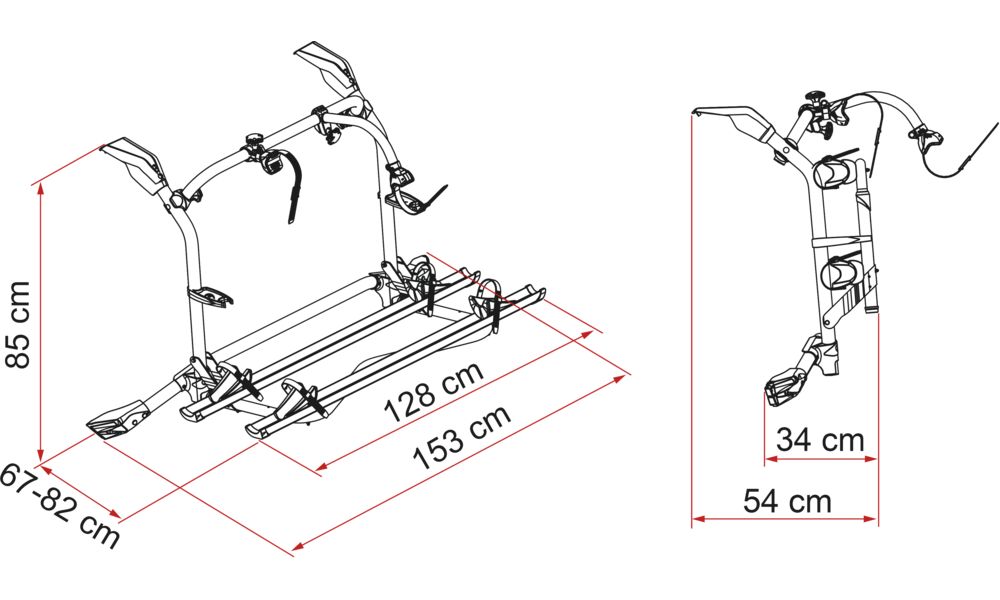 85 cm
67-82 cm
128 cm
153 cm
34 cm
54 cm