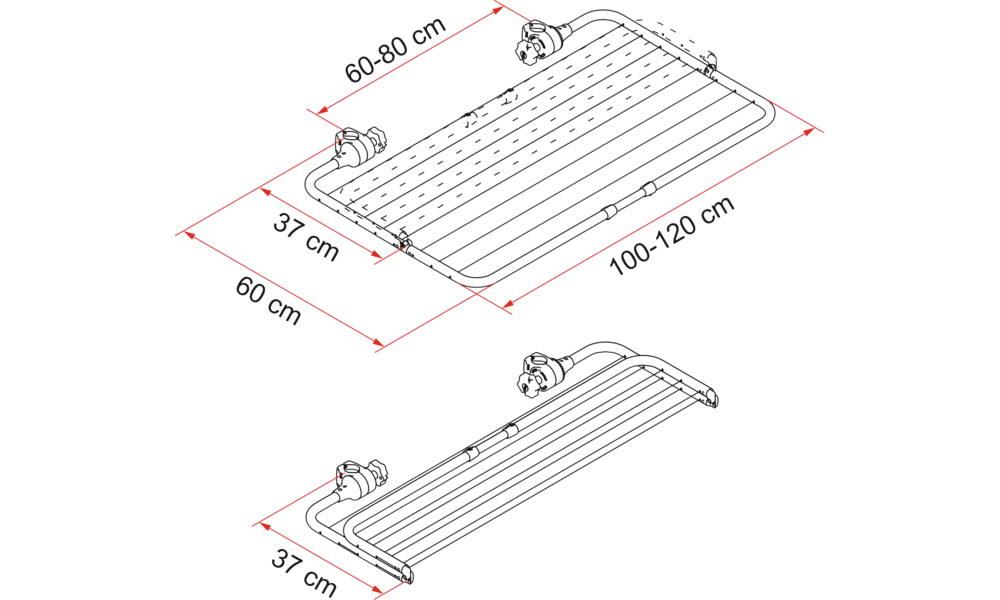 60-80 cm

37 cm

60 cm

100-120 cm

37 cm