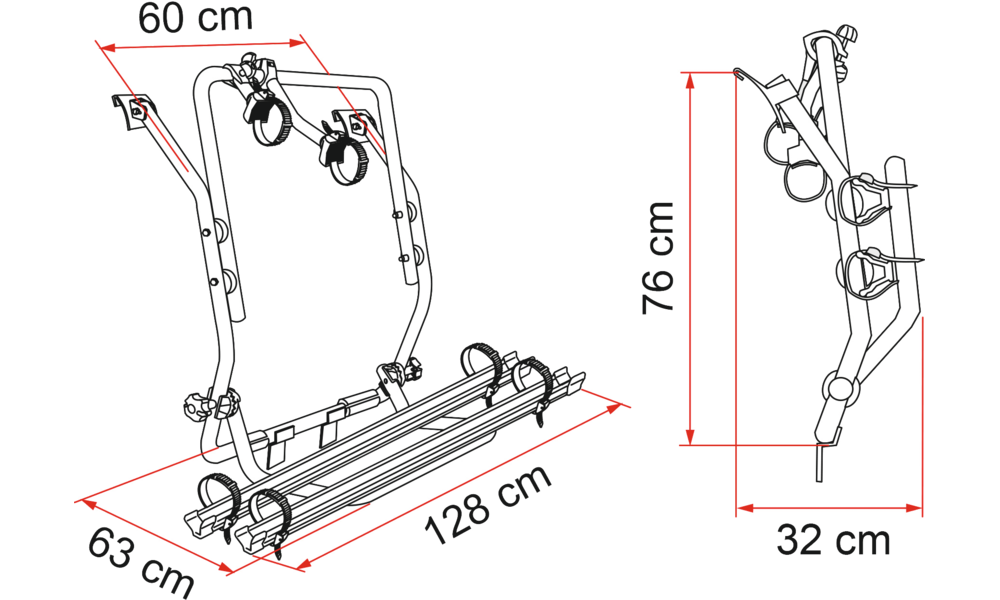 60 cm

63 cm

128 cm

76 cm

32 cm