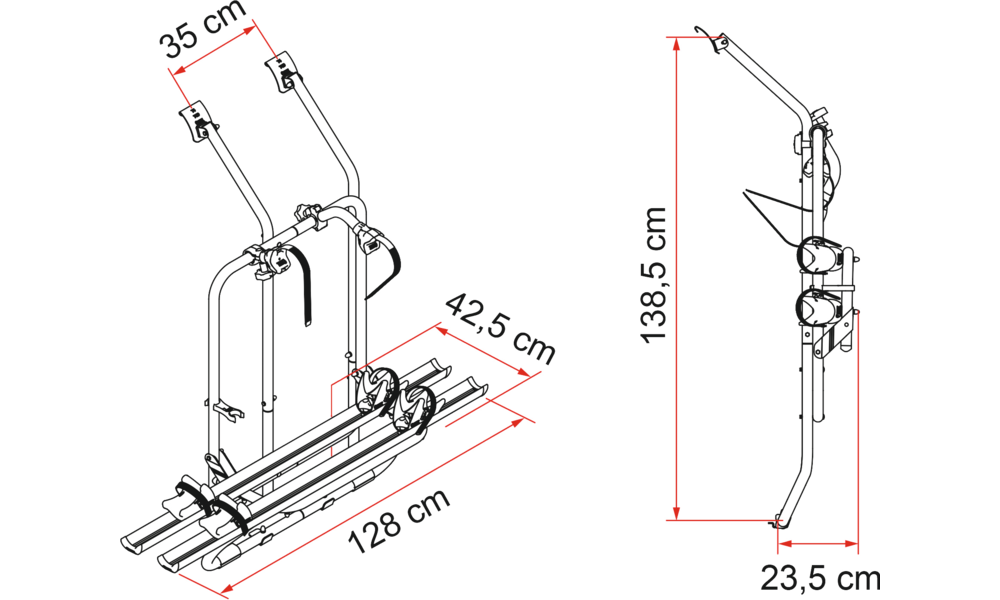 35 cm

42,5 cm

128 cm

138,5 cm

23,5 cm