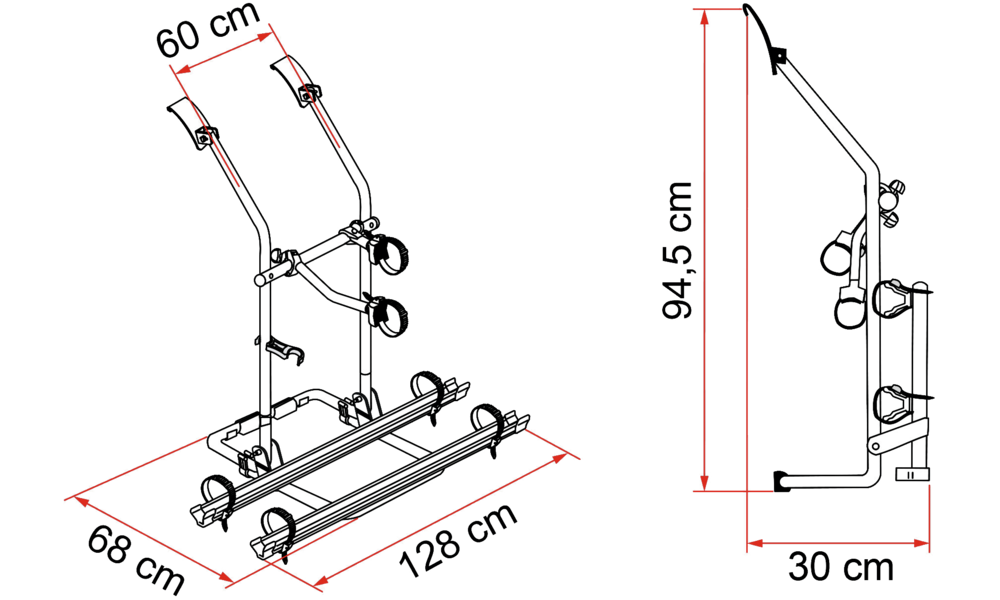 60 cm
68 cm
128 cm
94,5 cm
30 cm