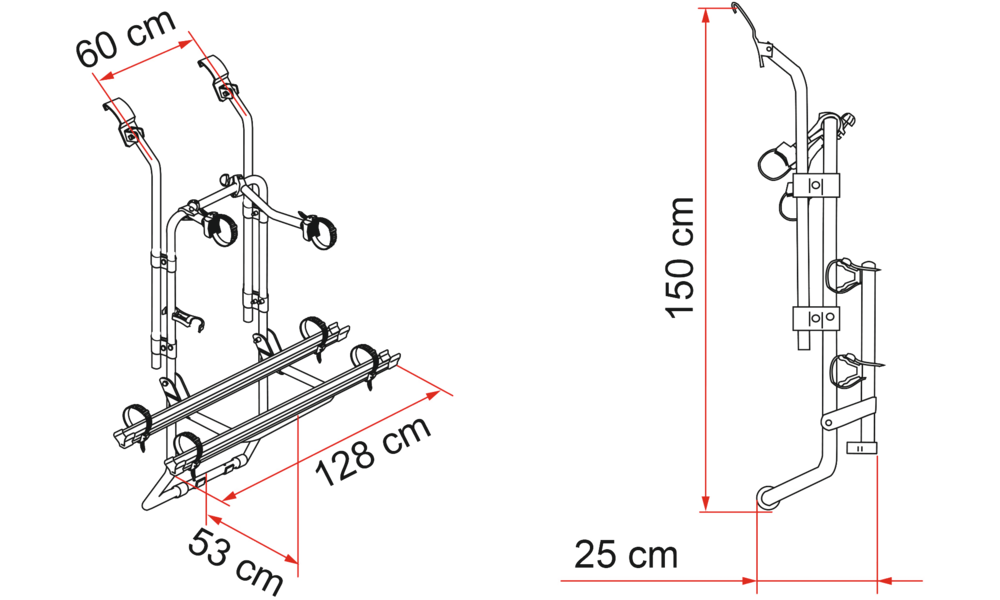 60 cm
128 cm
53 cm
150 cm
25 cm