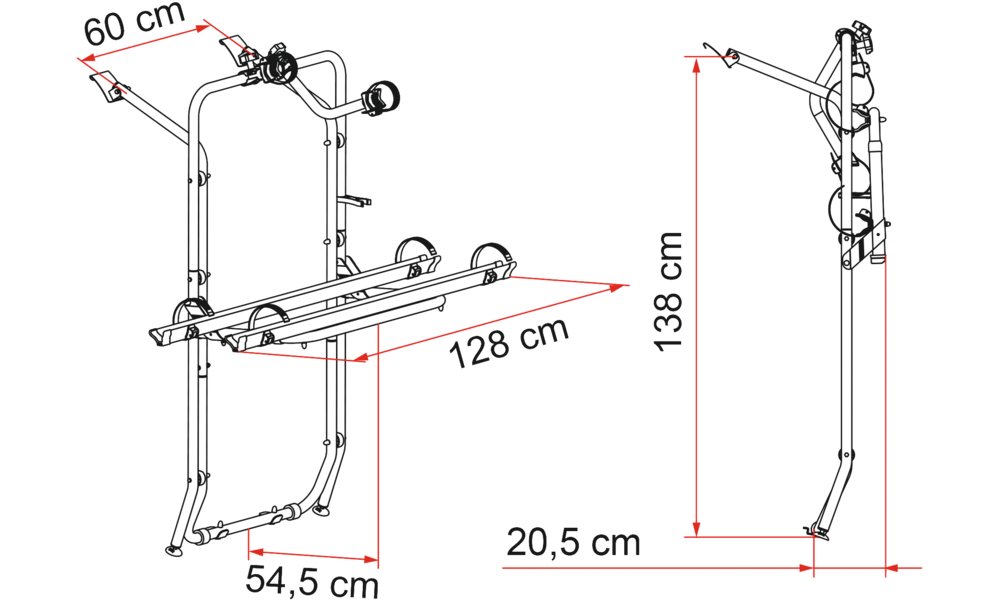 60 cm
128 cm
54,5 cm
138 cm
20,5 cm