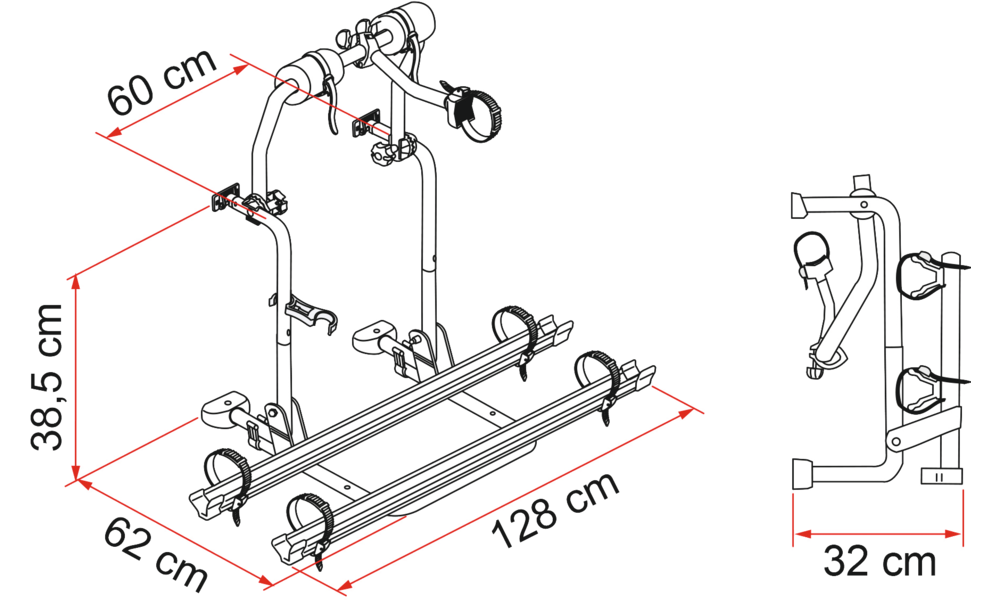 60 cm
38,5 cm
62 cm
128 cm
32 cm