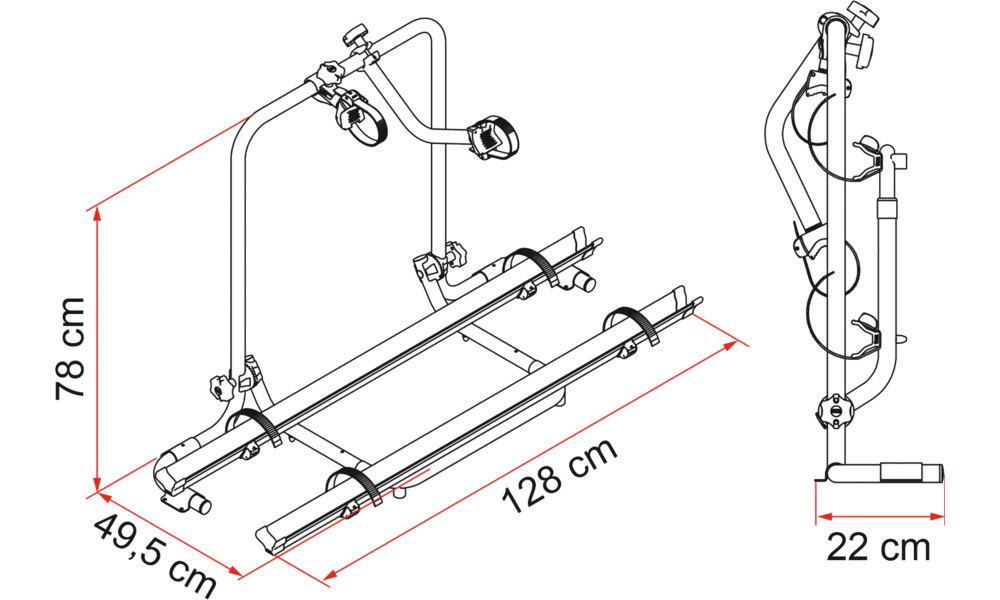 78 cm

49,5 cm

128 cm

22 cm