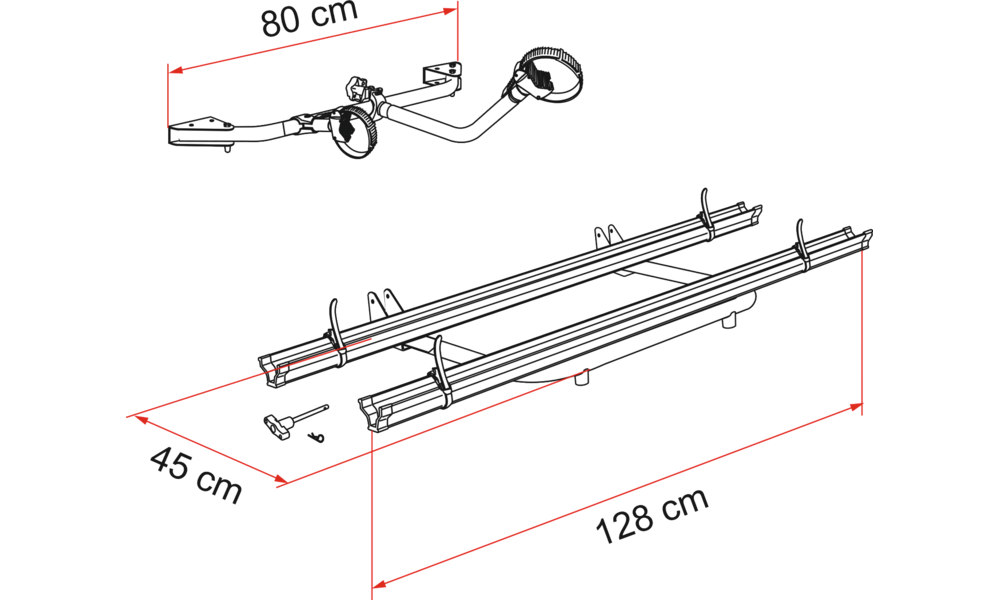 80 cm

45 cm

128 cm