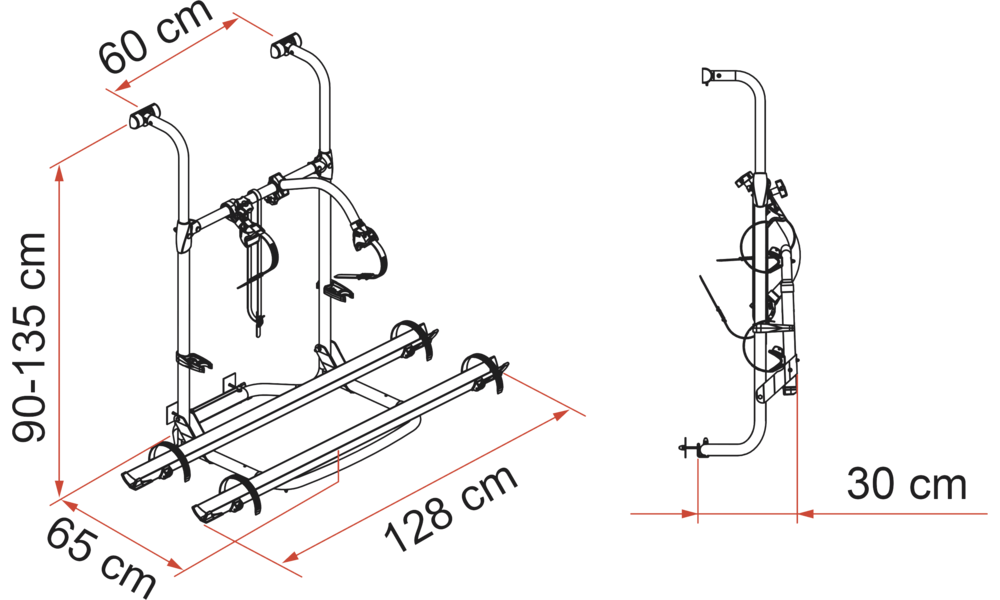 60 cm
90-135 cm
65 cm
128 cm
30 cm