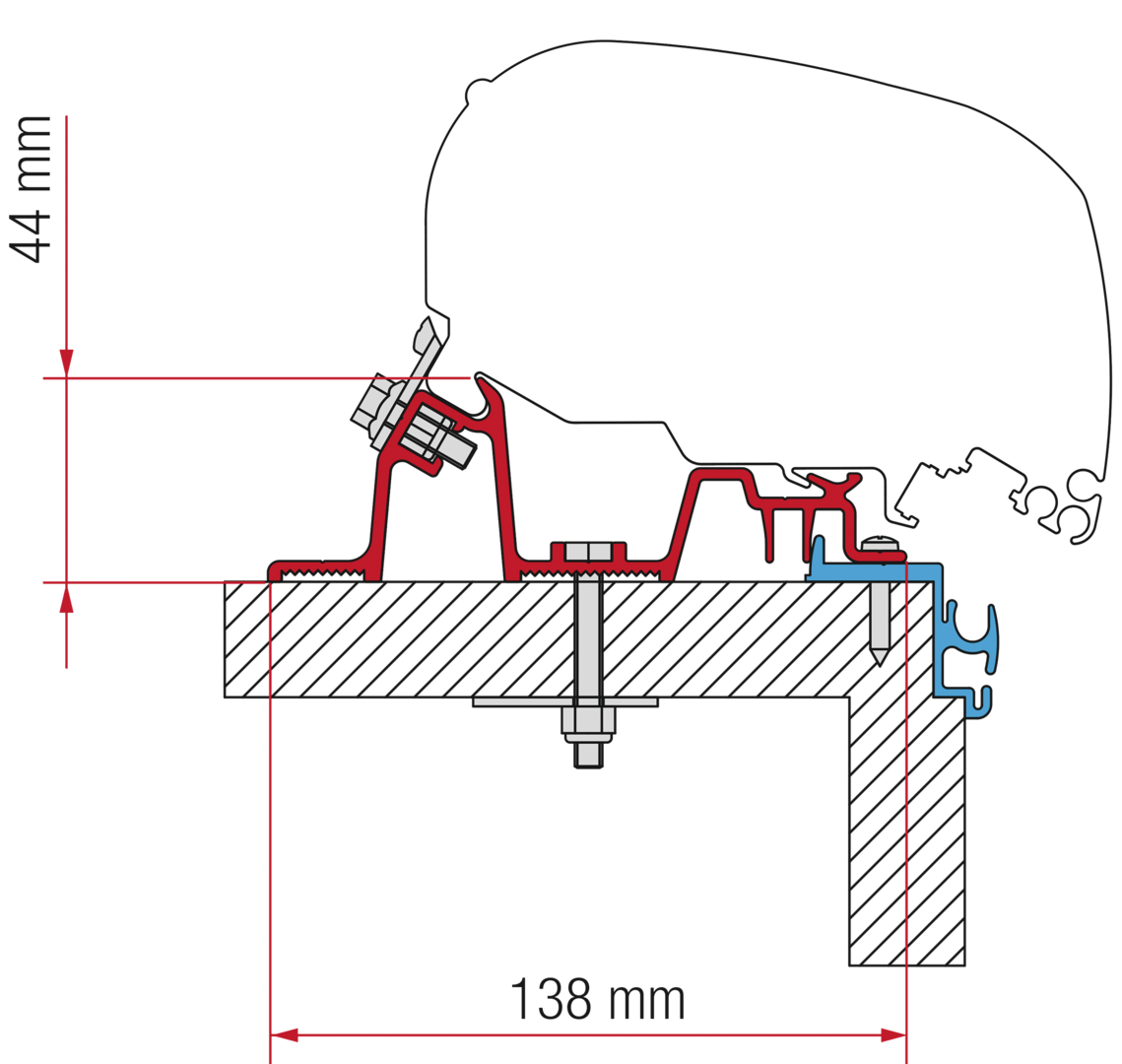 44 mm

138 mm