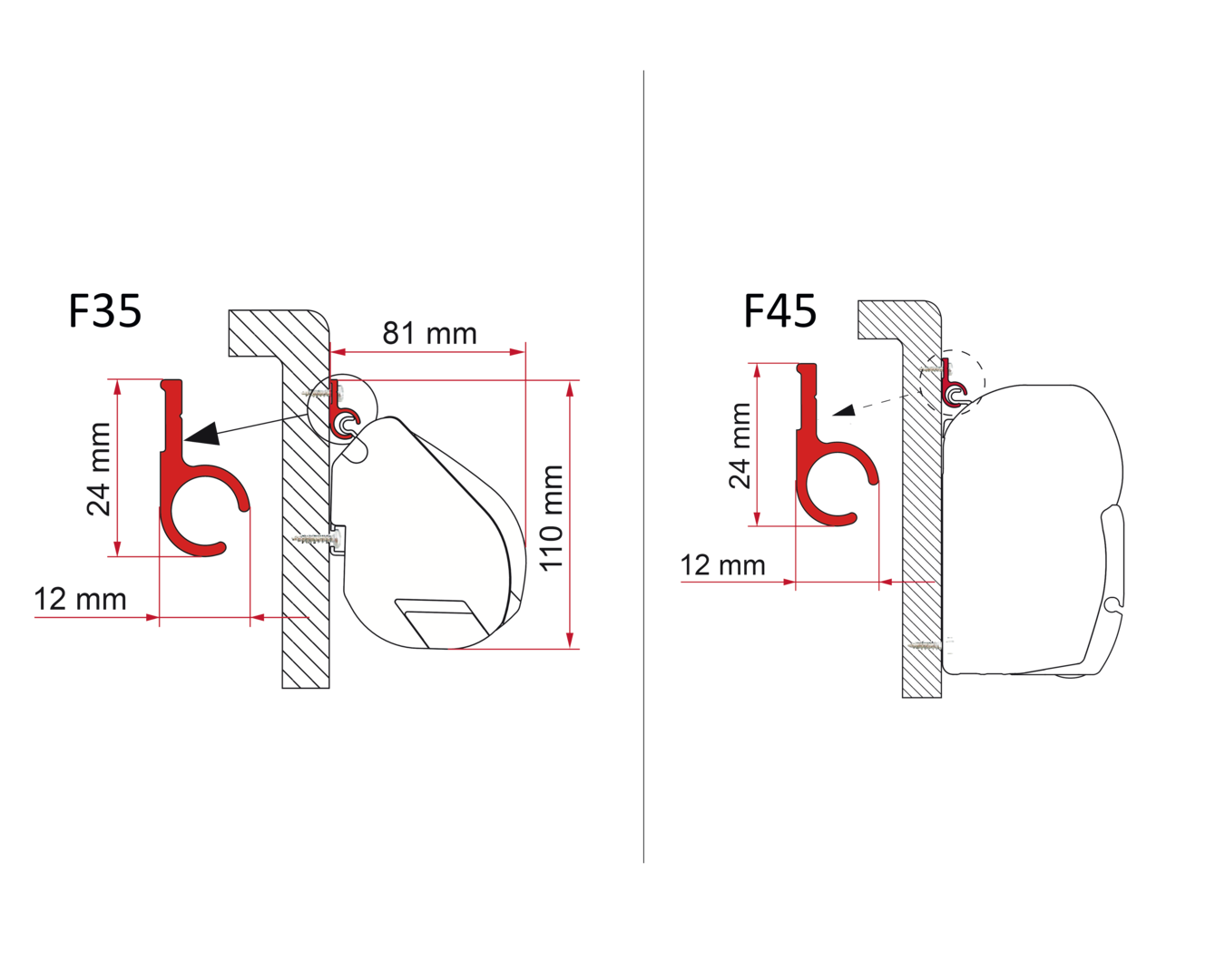 F35

81 mm

24 mm

110 mm

12 mm

F45

24 mm

12 mm